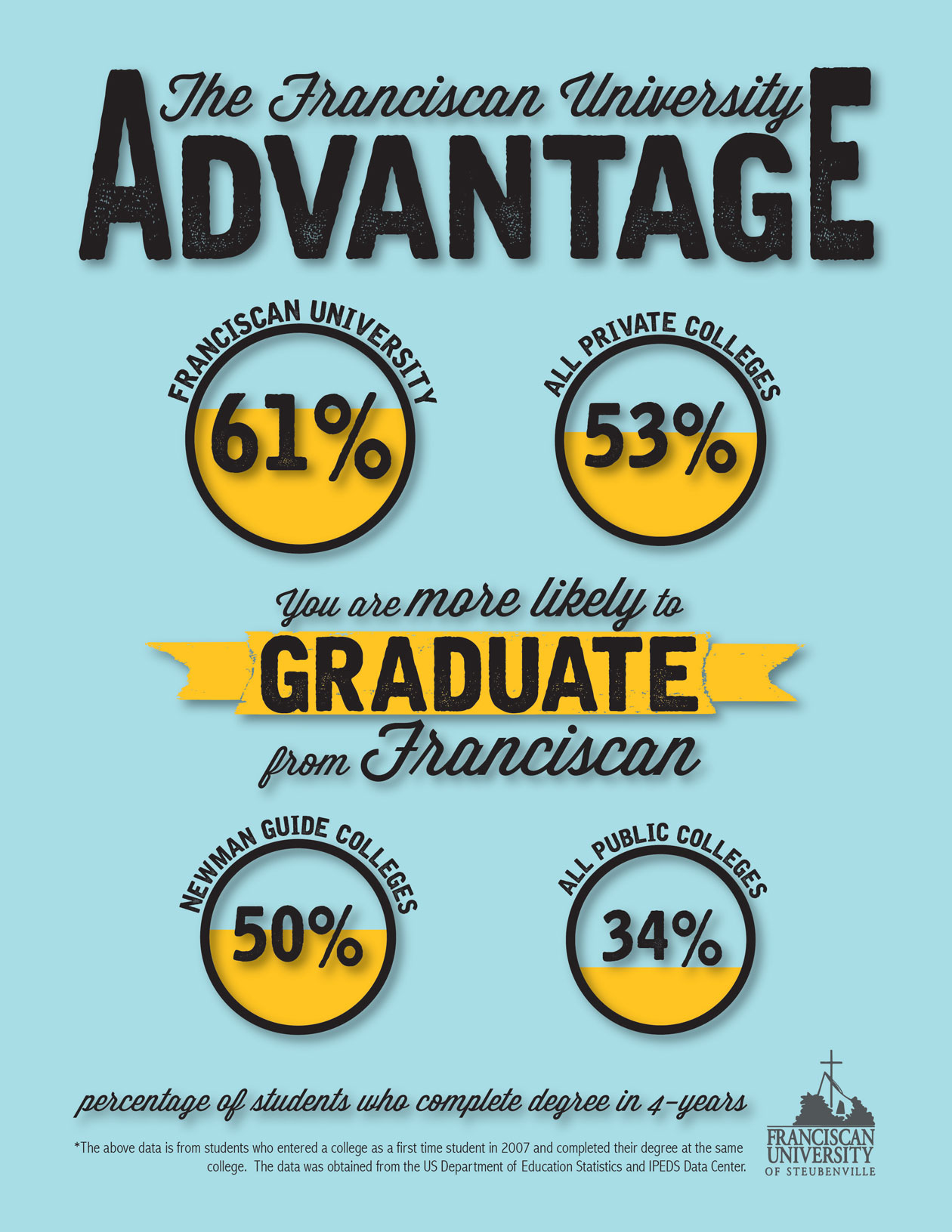 The Franciscan University
ADVANTAGE

FRANCISCAN UNIVERSITY
61%

ALL PRIVATE COLLEGES
53%

You are more likely to
GRADUATE
from Franciscan

NEWMAN GUIDE COLLEGES
50%

ALL PUBLIC COLLEGES
34%

percentage of students who complete degree in 4-years

*The above data is from students who entered a college as a first time student in 2007 and completed their degree at the same college. The data was obtained from the US Department of Education Statistics and IPEDS Data Center.

FRANCISCAN UNIVERSITY OF STEUBENVILLE